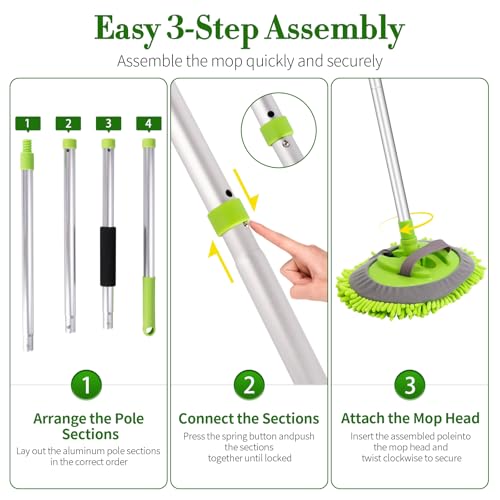 Easy 3-Step Assembly

Assemble the mop quickly and securely

1 2 3 4

1

Arrange the Pole Sections

Lay out the aluminum pole sections in the correct order

2

Connect the Sections

Press the spring button andpush the sections together until locked

3

Attach the Mop Head

Insert the assembled poleinto the mop head and twist clockwise to secure