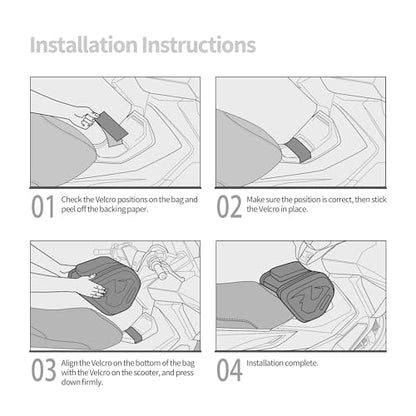 Installation Instructions

01 Check the Velcro positions on the bag and peel off the backing paper.

02 Make sure the position is correct, then stick the Velcro in place.

03 Align the Velcro on the bottom of the bag with the Velcro on the scooter, and press down firmly.

04 Installation complete.