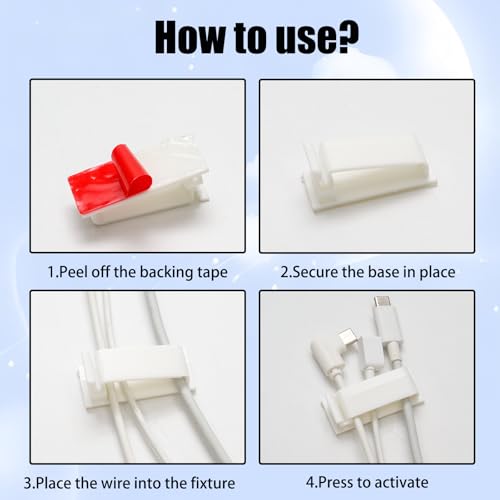 How to use?

1.Peel off the backing tape

2.Secure the base in place

3.Place the wire into the fixture

4.Press to activate