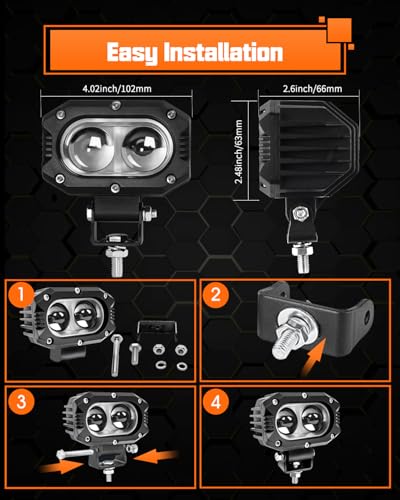 Easy Installation

4.02inch/102mm

2.6inch/66mm

2.48inch/63mm

1

2

3

4