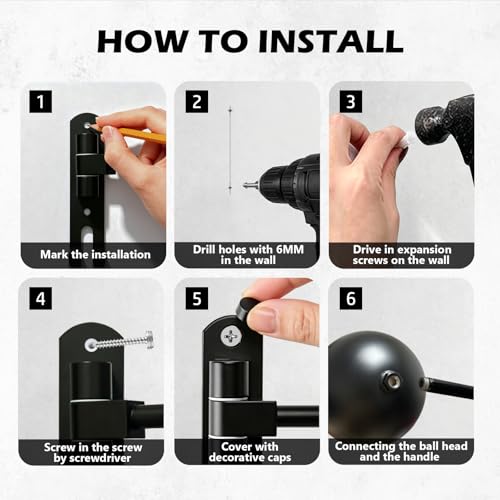 HOW TO INSTALL

1

Mark the installation

2

Drill holes with 6MM in the wall

3

Drive in expansion screws on the wall

4

Screw in the screw by screwdriver

5

Cover with decorative caps

6

Connecting the ball head and the handle