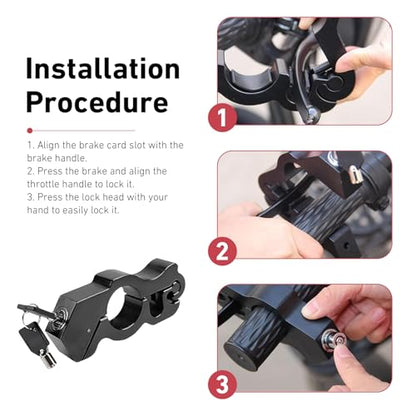 Installation Procedure

1. Align the brake card slot with the brake handle.
2. Press the brake and align the throttle handle to lock it.
3. Press the lock head with your hand to easily lock it.

1

2

3