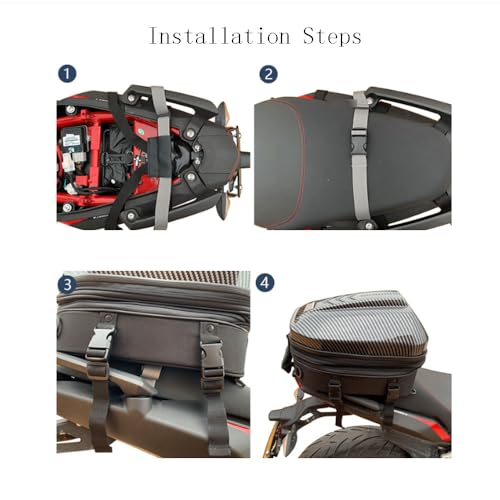 Installation Steps

1

2

3

4