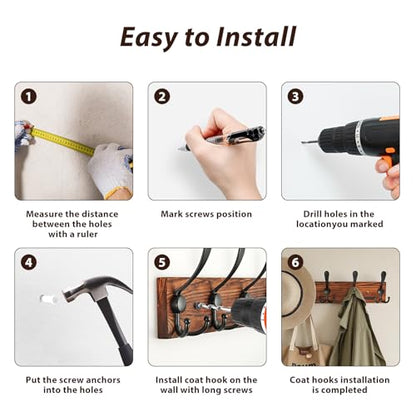 Easy to Install

1

Measure the distance between the holes with a ruler

2

Mark screws position

3

Drill holes in the locationyou marked

4

Put the screw anchors into the holes

5

Install coat hook on the wall with long screws

6

Coat hooks installation is completed