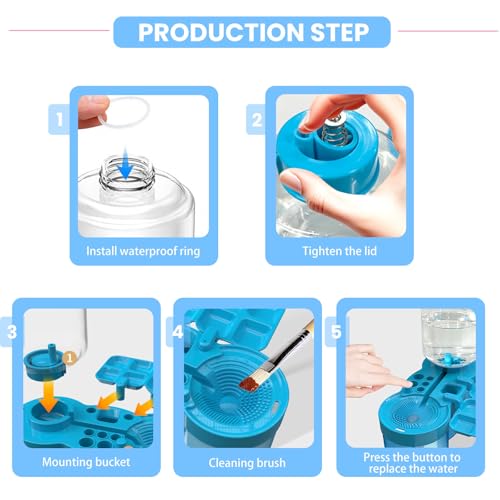 PRODUCTION STEP

1
Install waterproof ring

2
Tighten the lid

3
1
Mounting bucket

4
Cleaning brush

5
Press the button to replace the water