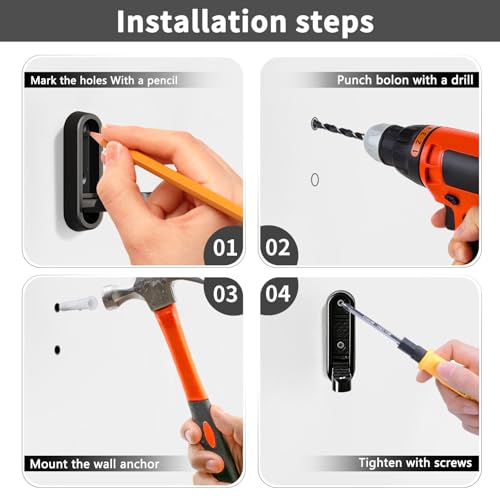 Installation steps

Mark the holes With a pencil

01

Punch bolon with a drill

02

03

Mount the wall anchor

04

Tighten with screws