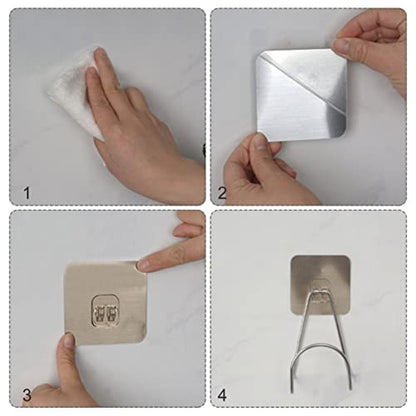 1

2

3

4