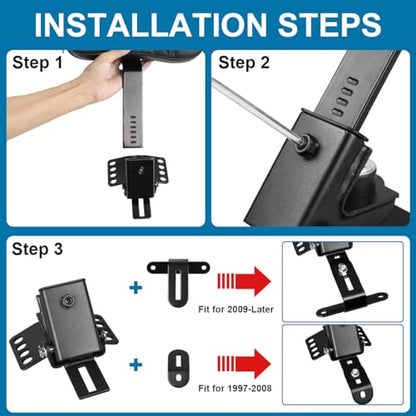 INSTALLATION STEPS

Step 1

Step 2

Step 3

+

Fit for 2009-Later

+

Fit for 1997-2008