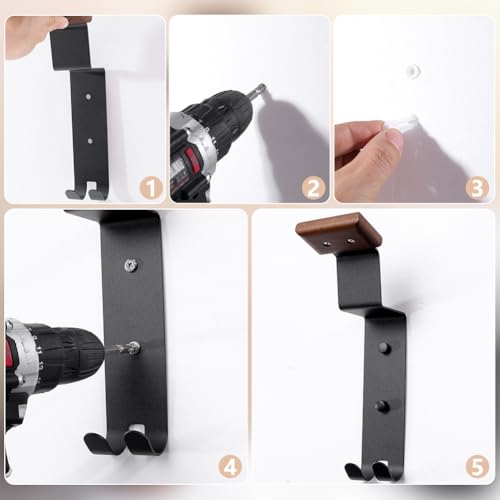 1
2
3
4
5