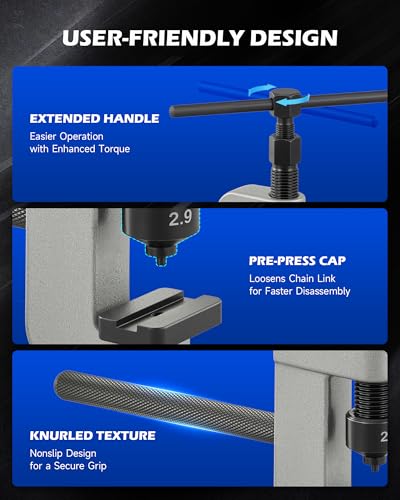 USER-FRIENDLY DESIGN

EXTENDED HANDLE
Easier Operation with Enhanced Torque

2.9

PRE-PRESS CAP
Loosens Chain Link for Faster Disassembly

KNURLED TEXTURE
Nonslip Design for a Secure Grip

2