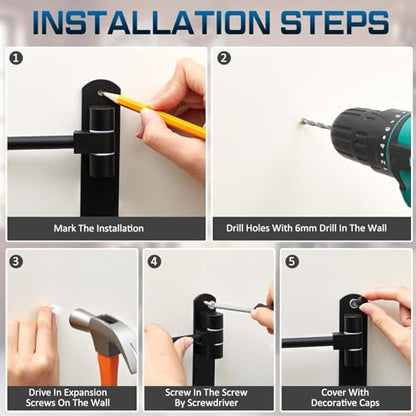 INSTALLATION STEPS

1

Mark The Installation

2

Drill Holes With 6mm Drill In The Wall

3

Drive In Expansion Screws On The Wall

4

Screw In The Screw By Screwdriver

5

Cover With Decorative Caps