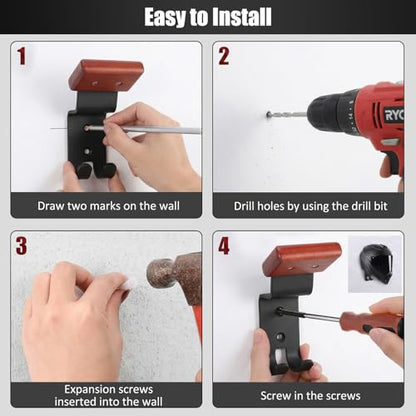 Easy to Install

1

Draw two marks on the wall

2

Drill holes by using the drill bit

3

Expansion screws inserted into the wall

4

Screw in the screws