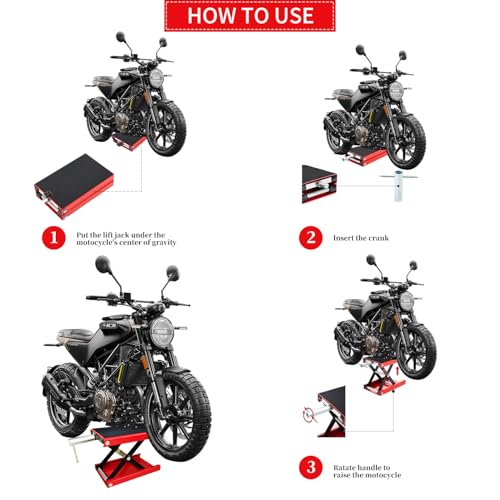 HOW TO USE

1 Put the lift jack under the motocycle's center of gravity

2 Insert the crank

3 Ratate handle to raise the motocycle