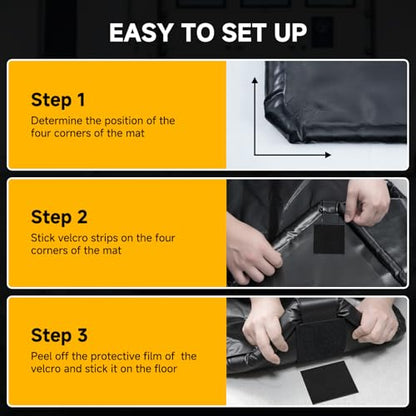 EASY TO SET UP

Step 1
Determine the position of the four corners of the mat

Step 2
Stick velcro strips on the four corners of the mat

Step 3
Peel off the protective film of  the velcro and stick it on the floor