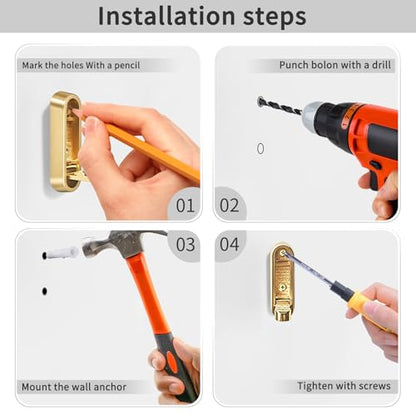 Installation steps

Mark the holes With a pencil

01

Punch bolon with a drill

02

03

Mount the wall anchor

04

Tighten with screws