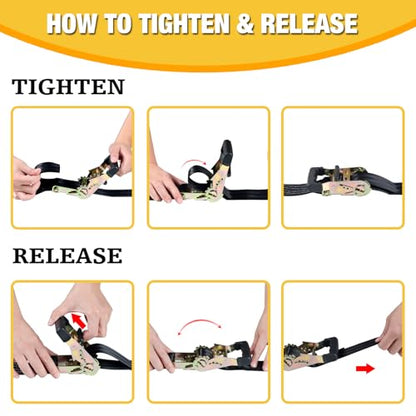 HOW TO TIGHTEN & RELEASE

TIGHTEN

RELEASE