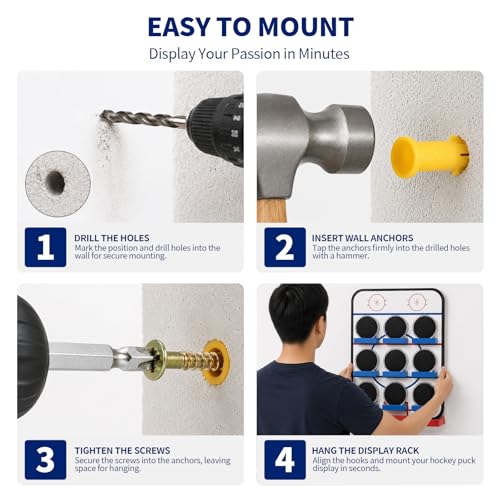 EASY TO MOUNT

Display Your Passion in Minutes

1

DRILL THE HOLES

Mark the position and drill holes into the wall for secure mounting.

2

INSERT WALL ANCHORS

Tap the anchors firmly into the drilled holes with a hammer.

3

TIGHTEN THE SCREWS

Secure the screws into the anchors, leaving space for hanging.

4

HANG THE DISPLAY RACK

Align the hooks and mount your hockey puck display in seconds.