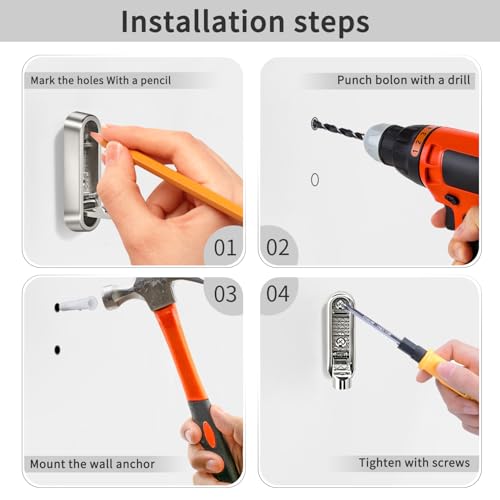 Installation steps

Mark the holes With a pencil

01

Punch bolon with a drill

02

03

Mount the wall anchor

04

Tighten with screws