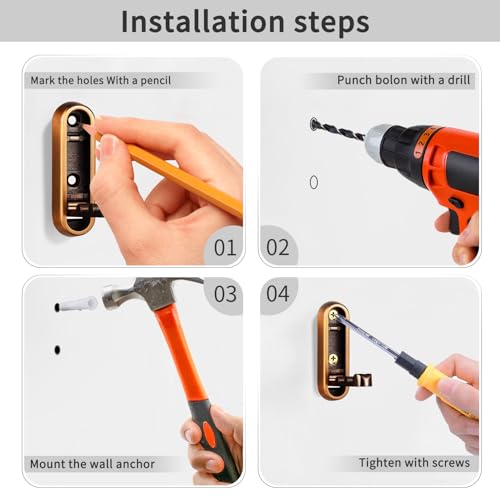 Installation steps

Mark the holes With a pencil

01

Punch bolon with a drill

02

03

Mount the wall anchor

04

Tighten with screws