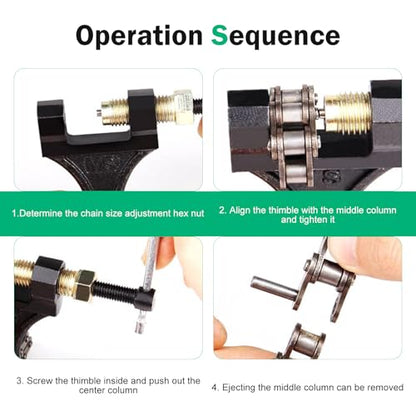 Operation Sequence

1.Determine the chain size adjustment hex nut

2. Align the thimble with the middle column and tighten it

3. Screw the thimble inside and push out the center column

4. Ejecting the middle column can be removed