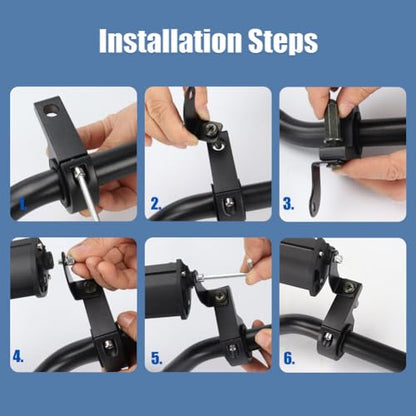 Installation Steps

1.

2.

3.

4.

5.

6.