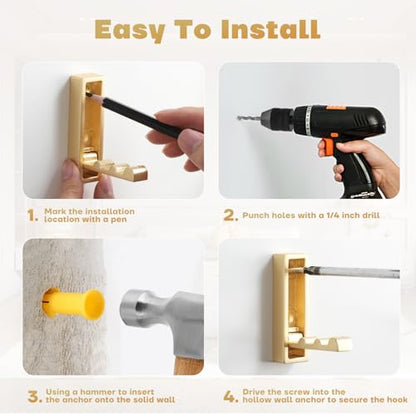 Easy To Install

1. Mark the installation location with a pen

2. Punch holes with a 1/4 inch drill

3. Using a hammer to insert the anchor onto the solid wall

4. Drive the screw into the hollow wall anchor to secure the hook