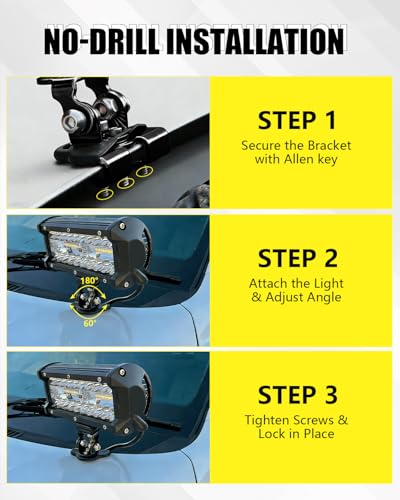 NO-DRILL INSTALLATION

STEP 1
Secure the Bracket with Allen key

180°
60°

STEP 2
Attach the Light & Adjust Angle

STEP 3
Tighten Screws & Lock in Place