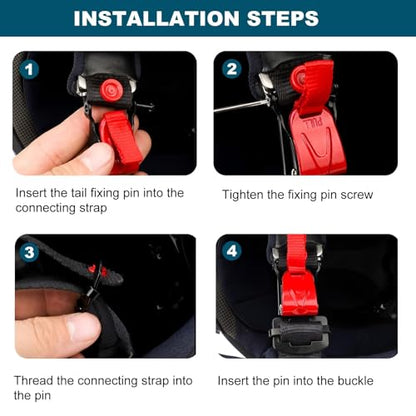 INSTALLATION STEPS

1

Insert the tail fixing pin into the connecting strap

2

PULL

Tighten the fixing pin screw

3

Thread the connecting strap into the pin

4

Insert the pin into the buckle