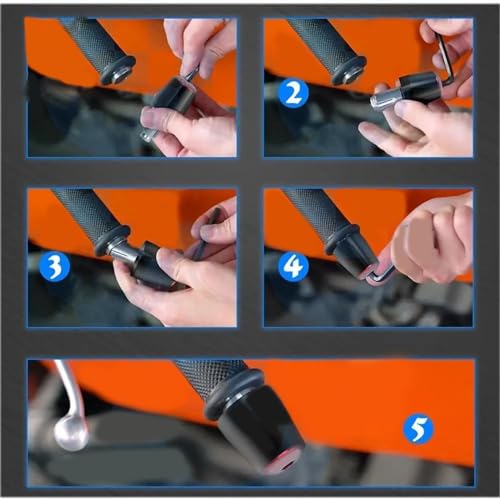 2

3

4

5