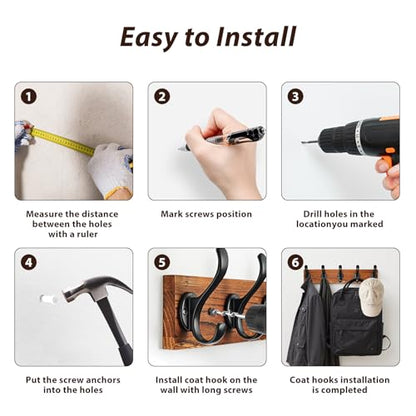 Easy to Install

1

Measure the distance between the holes with a ruler

2

Mark screws position

3

Drill holes in the locationyou marked

4

Put the screw anchors into the holes

5

Install coat hook on the wall with long screws

6

Coat hooks installation is completed