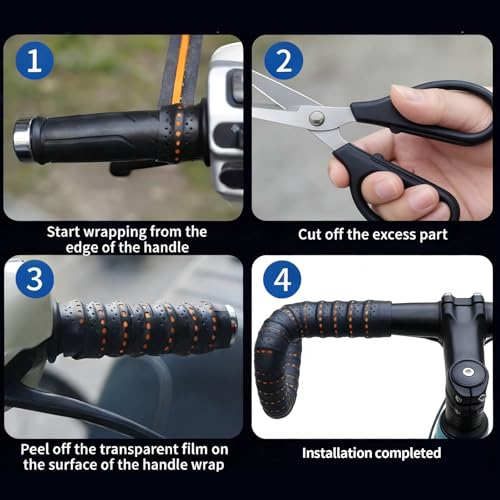 1

Start wrapping from the edge of the handle

2

Cut off the excess part

3

Peel off the transparent film on the surface of the handle wrap

4

Installation completed