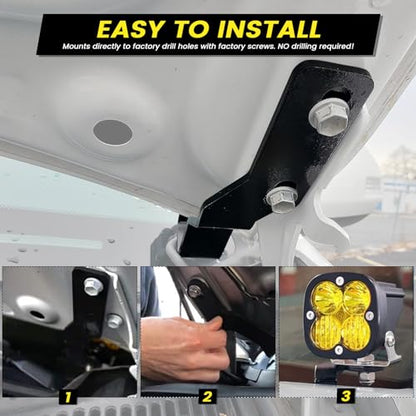 EASY TO INSTALL
Mounts directly to factory drill holes with factory screws. NO drilling required!

1

2

3