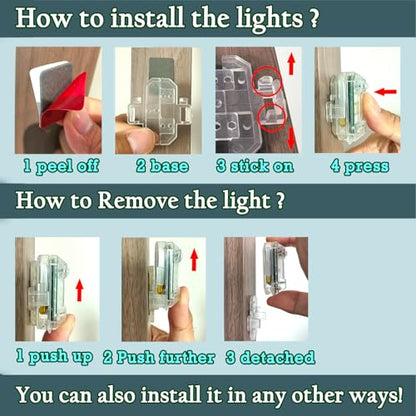 How to install the lights ?

1 peel off

2 base

3 stick on

4 press

How to Remove the light ?

1 push up

2 Push further

3 detached

You can also install it in any other ways!