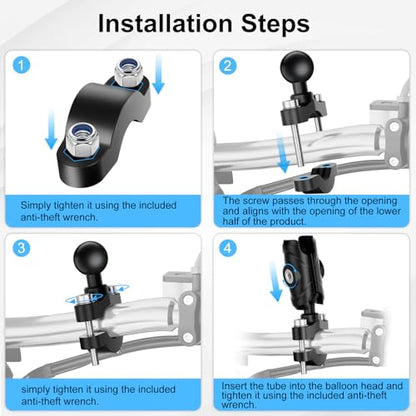 Installation Steps

1

Simply tighten it using the included anti-theft wrench.

2

The screw passes through the opening and aligns with the opening of the lower half of the product.

3

simply tighten it using the included anti-theft wrench.

4

Insert the tube into the balloon head and tighten it using the included anti-theft wrench.