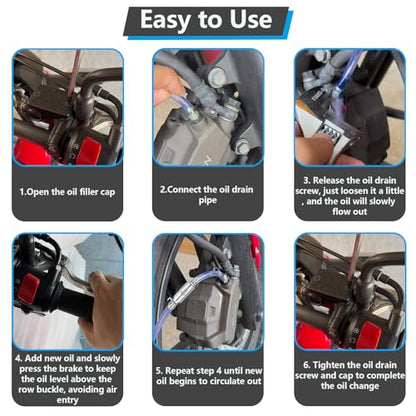 Easy to Use

1.Open the oil filler cap

2.Connect the oil drain pipe

3. Release the oil drain screw, just loosen it a little , and the oil will slowly flow out

4. Add new oil and slowly press the brake to keep the oil level above the row buckle, avoiding air entry

5. Repeat step 4 until new oil begins to circulate out

6. Tighten the oil drain screw and cap to complete the oil change