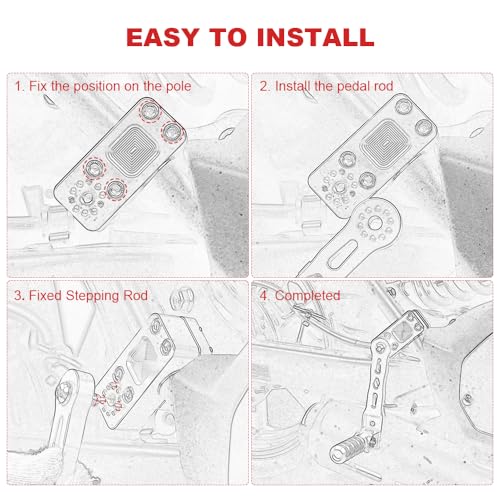 EASY TO INSTALL

1. Fix the position on the pole

2. Install the pedal rod

3. Fixed Stepping Rod

4. Completed