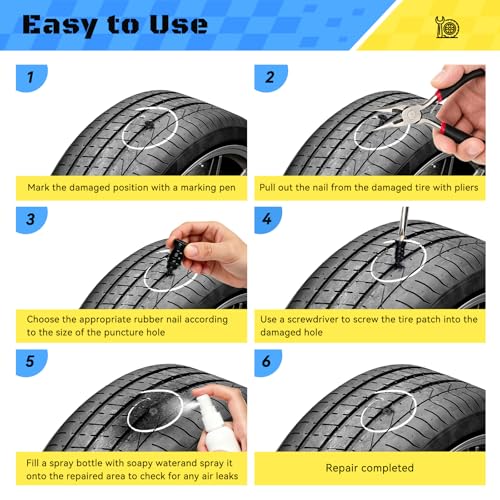 Easy to Use

1

Mark the damaged position with a marking pen

2

Pull out the nail from the damaged tire with pliers

3

Choose the appropriate rubber nail according to the size of the puncture hole

4

Use a screwdriver to screw the tire patch into the damaged hole

5

Fill a spray bottle with soapy waterand spray it onto the repaired area to check for any air leaks

6

Repair completed