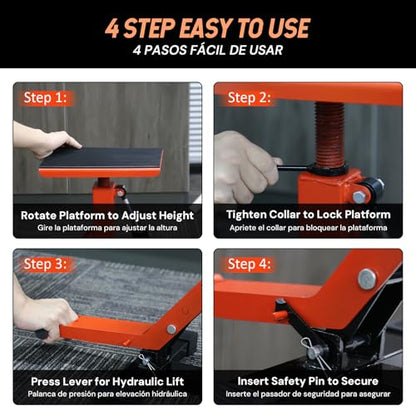 4 STEP EASY TO USE
4 PASOS FÁCIL DE USAR

Step 1:
Rotate Platform to Adjust Height
Gire la plataforma para ajustar la altura

Step 2:
Tighten Collar to Lock Platform
Apriete el collar para bloquear la plataforma

Step 3:
Press Lever for Hydraulic Lift
Palanca de presión para elevación hidráulica

Step 4:
Insert Safety Pin to Secure
Inserte el pasador de seguridad para asegurar