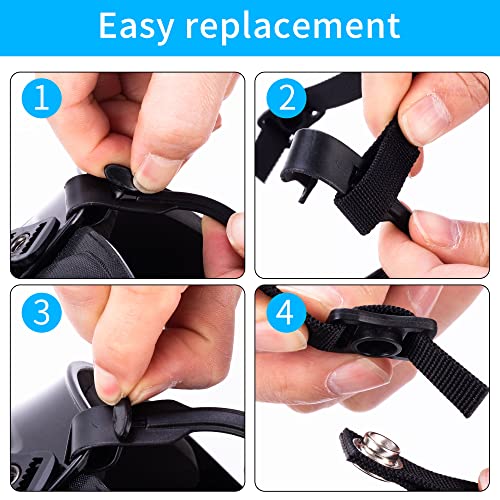 Easy replacement

1

2

3

4