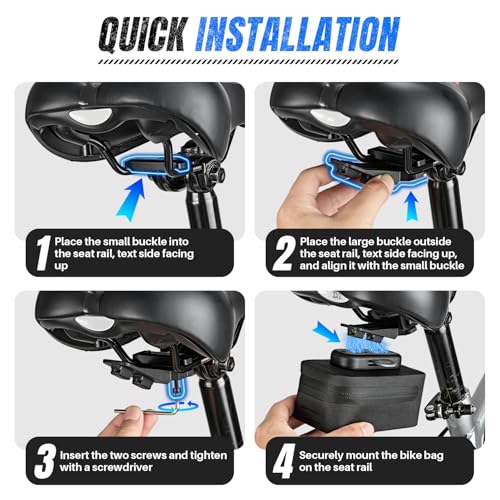 QUICK INSTALLATION

1 Place the small buckle into the seat rail, text side facing up

2 Place the large buckle outside the seat rail, text side facing up, and align it with the small buckle

3 Insert the two screws and tighten with a screwdriver

4 Securely mount the bike bag on the seat rail