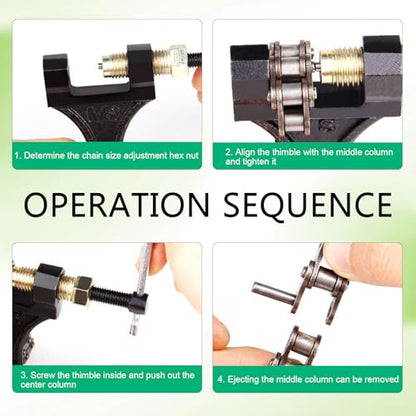 1. Determine the chain size adjustment hex nut

2. Align the thimble with the middle column and tighten it

OPERATION SEQUENCE

3. Screw the thimble inside and push out the center column

4. Ejecting the middle column can be removed