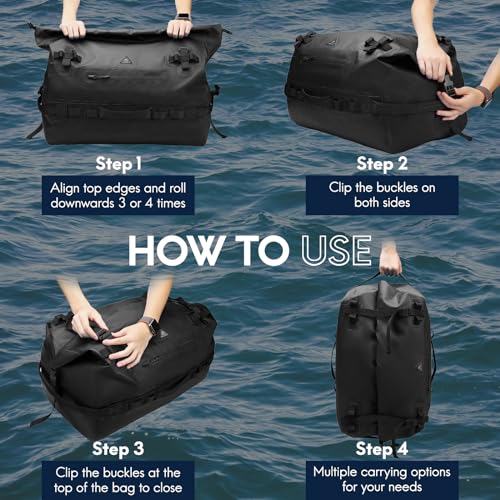 Step 1

Align top edges and roll downwards 3 or 4 times

Step 2

Clip the buckles on both sides

HOW TO USE

Step 3

Clip the buckles at the top of the bag to close

Step 4

Multiple carrying options for your needs