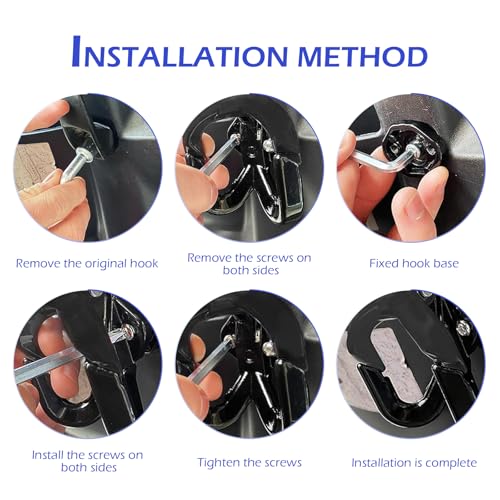 INSTALLATION METHOD

Remove the original hook

Remove the screws on both sides

Fixed hook base

Install the screws on both sides

Tighten the screws

Installation is complete