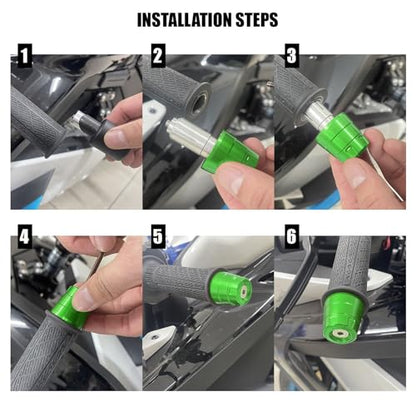 INSTALLATION STEPS

1

2

3

4

5

6