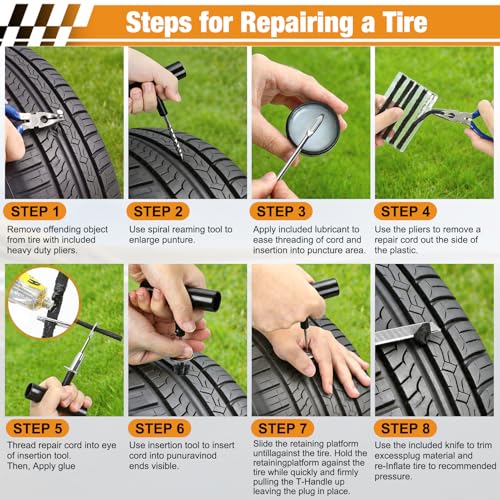 Steps for Repairing a Tire

STEP 1
Remove offending object from tire with included heavy duty pliers.

STEP 2
Use spiral reaming tool to enlarge punture.

STEP 3
Apply included lubricant to ease threading of cord and insertion into puncture area.

STEP 4
Use the pliers to remove a repair cord out the side of the plastic.

STEP 5
Thread repair cord into eye of insertion tool.
Then, Apply glue

STEP 6
Use insertion tool to insert cord into punuravinod ends visible.

STEP 7
Slide the retaining platform untillagainst the tire. Hold the retainingplatform against the tire while quickly and firmly pulling the T-Handle up leaving the plug in place.

STEP 8
Use the included knife to trim excessplug material and re-Inflate tire to recommended pressure.