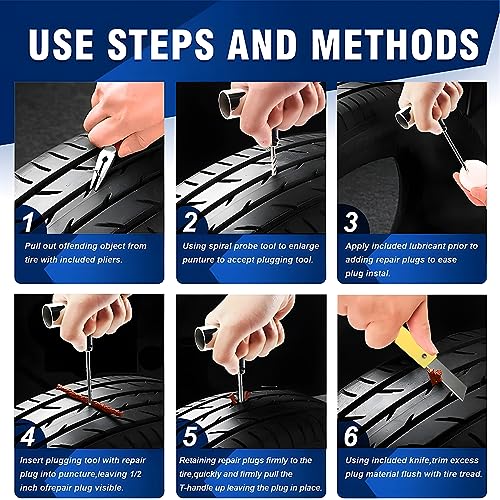 USE STEPS AND METHODS

1

Pull out offending object from tire with included pliers.

2

Using spiral probe tool to enlarge punture to accept plugging tool.

3

Apply included lubricant prior to adding repair plugs to ease plug instal.

4

Insert plugging tool with repair plug into puncture,leaving 1/2 inch ofrepair plug visible.

5

Retaining repair plugs firmly to the tire,quickly and firmly pull the T-handle up leaving the plug in place.

6

Using included knife,trim excess plug material flush with tire tread.