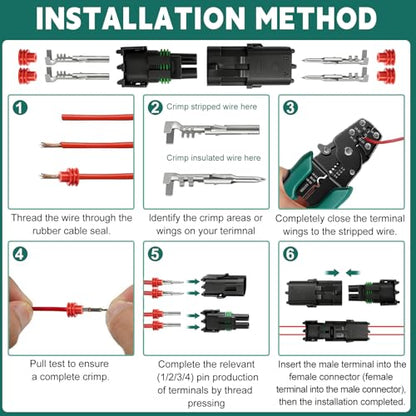 INSTALLATION METHOD

1

Thread the wire through the rubber cable seal.

2 Crimp stripped wire here

Crimp insulated wire here

Identify the crimp areas or wings on your terimnal

3

Completely close the terminal wings to the stripped wire.

4

Pull test to ensure a complete crimp.

5

Complete the relevant (1/2/3/4) pin production of terminals by thread pressing

6

Insert the male terminal into the female connector (female terminal into the male connector), then the installation completed.