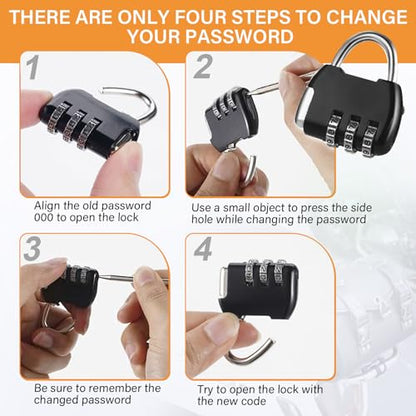 THERE ARE ONLY FOUR STEPS TO CHANGE YOUR PASSWORD

1

Align the old password 000 to open the lock

2

Use a small object to press the side hole while changing the password

3

Be sure to remember the changed password

4

Try to open the lock with the new code