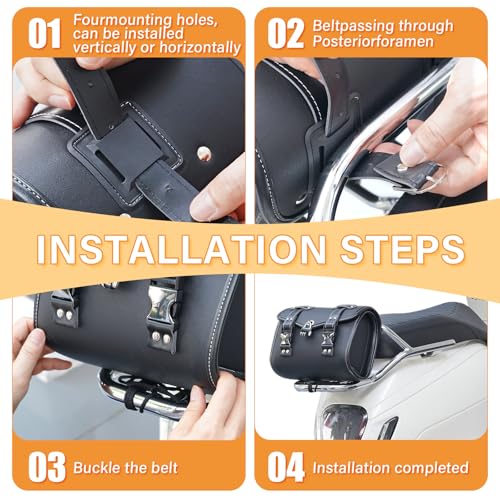 01 Fourmounting holes, can be installed vertically or horizontally

02 Beltpassing through Posteriorforamen

INSTALLATION STEPS

03 Buckle the belt

04 Installation completed