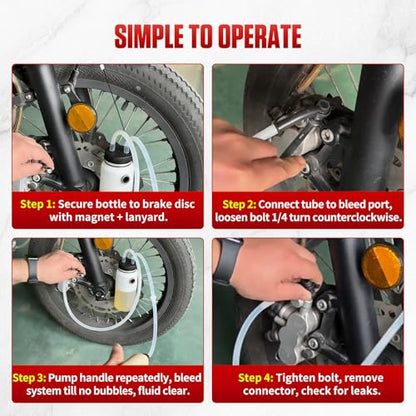 SIMPLE TO OPERATE

Step 1: Secure bottle to brake disc with magnet + lanyard.

Step 2: Connect tube to bleed port, loosen bolt 1/4 turn counterclockwise.

Step 3: Pump handle repeatedly, bleed system till no bubbles, fluid clear.

Step 4: Tighten bolt, remove connector, check for leaks.